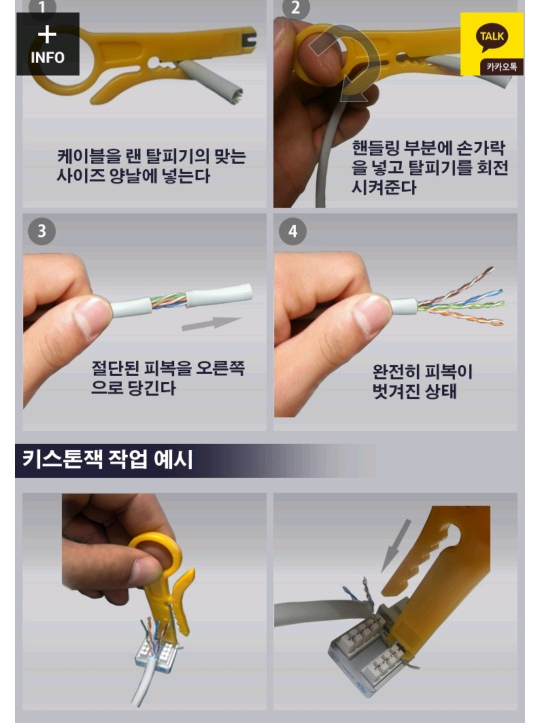 1

+
INFO

케이블을 랜 탈피기의 맞는 사이즈 양날에 넣는다

2

TALK
카카오톡

핸들링 부분에 손가락을 넣고 탈피기를 회전 시켜준다

3

절단된 피복을 오른쪽으로 당긴다

4

완전히 피복이 벗겨진 상태

키스톤잭 작업 예시